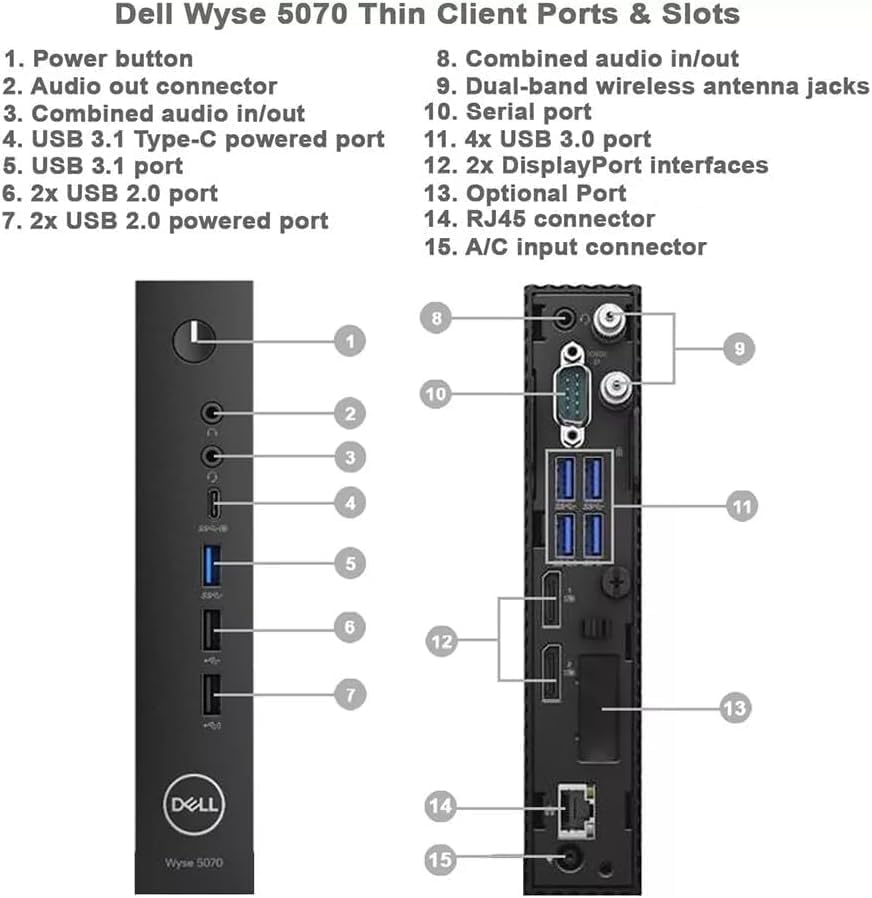 Dell Wyse 5070 Thin Client Ports & Slots

1. Power button
2. Audio out connector
3. Combined audio in/out
4. USB 3.1 Type-C powered port
5. USB 3.1 port
6. 2x USB 2.0 port
7. 2x USB 2.0 powered port

8. Combined audio in/out
9. Dual-band wireless antenna jacks
10. Serial port
11. 4x USB 3.0 port
12. 2x DisplayPort interfaces
13. Optional Port
14. RJ45 connector
15. A/C input connector

1
2
3
4
5
6
7
DELL
Wyse 5070

8
9
10
11
12
13
14
15